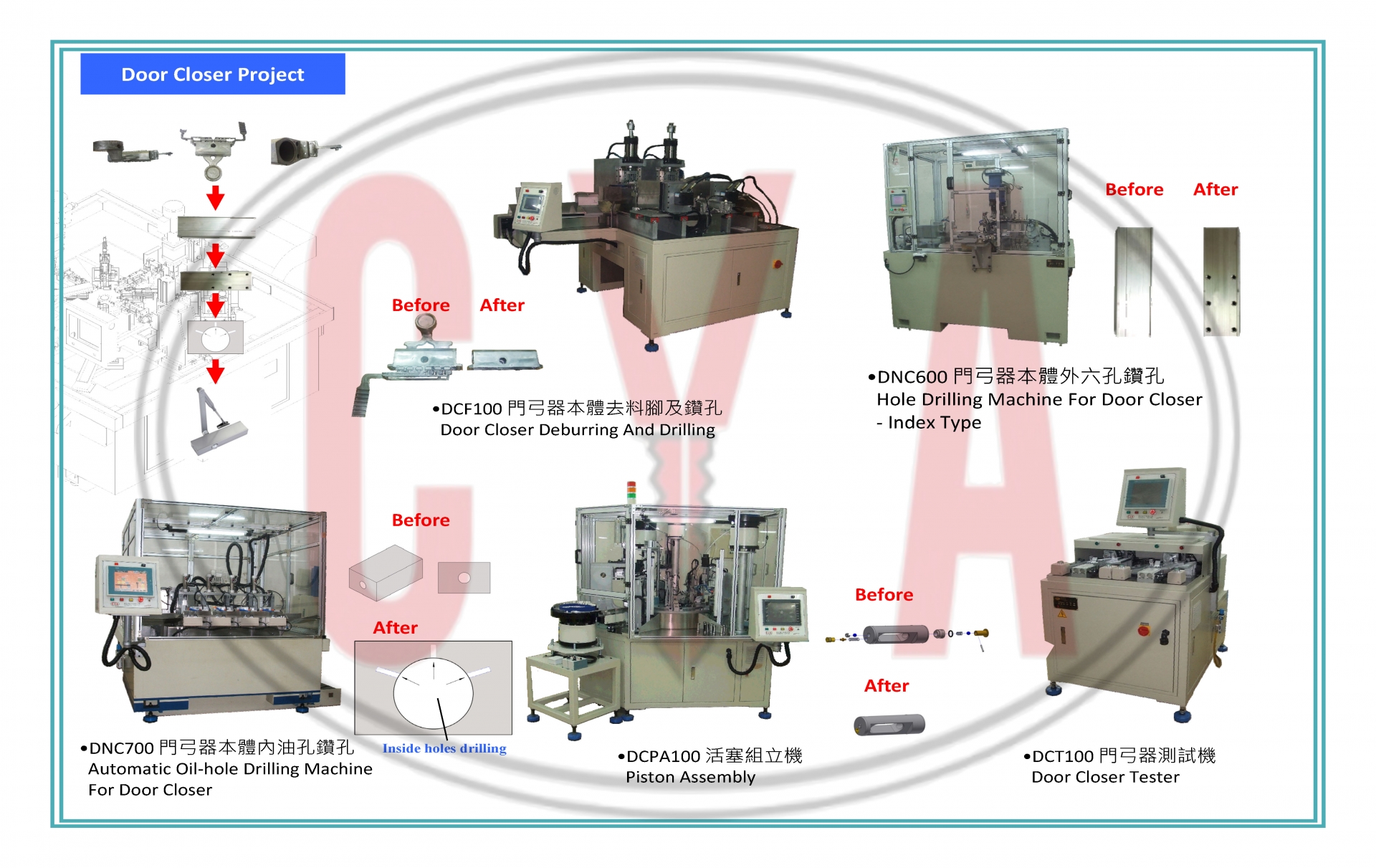 Door Closer Project

Before After

•DCF100 門弓器本體去料腳及鑽孔
Door Closer Deburring And Drilling

Before After

•DNC600 門弓器本體外六孔鑽孔
Hole Drilling Machine For Door Closer
- Index Type

Before

After

Inside holes drilling

•DNC700 門弓器本體內油孔鑽孔
Automatic Oil-hole Drilling Machine
For Door Closer

Before

After

•DCPA100 活塞組立機
Piston Assembly

•DCT100 門弓器測試機
Door Closer Tester

CYA