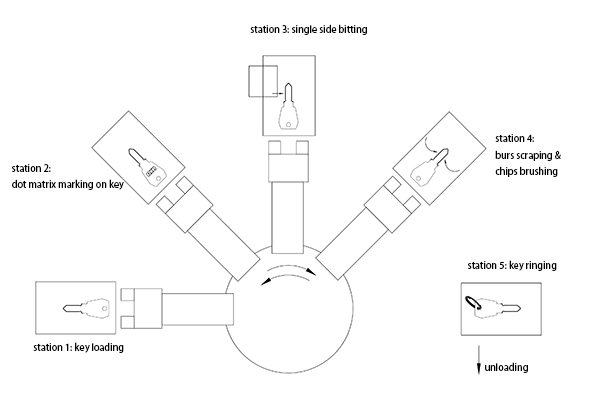 station 3: single side bitting

station 2:
dot matrix marking on key

station 4:
burs scraping &
chips brushing

station 5: key ringing

station 1: key loading

unloading